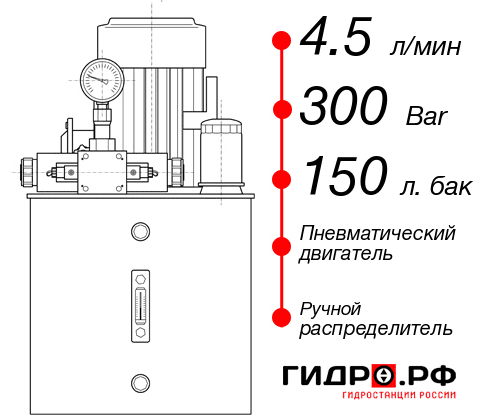 4.5 л/мин
300 Bar
150 л. бак
Пневматический двигатель
Ручной распределитель
ГИДРО.РФ
ГИДРОСТАНЦИИ РОССИИ