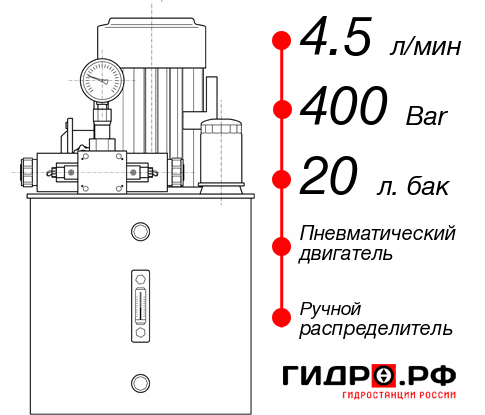 4.5 л/мин

400 Bar

20 л. бак

Пневматический двигатель

Ручной распределитель

ГИДРО.РФ
ГИДРОСТАНЦИИ РОССИИ