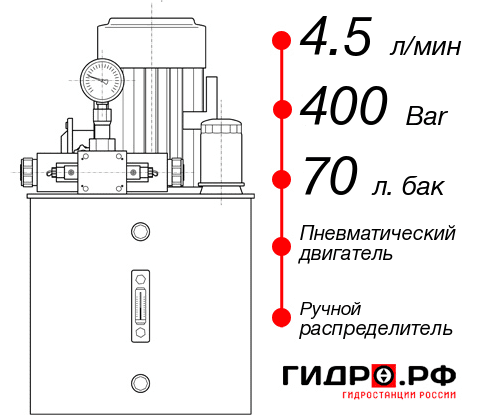 4.5 л/мин
400 Bar
70 л. бак
Пневматический двигатель
Ручной распределитель
ГИДРО.РФ
ГИДРОСТАНЦИИ РОССИИ