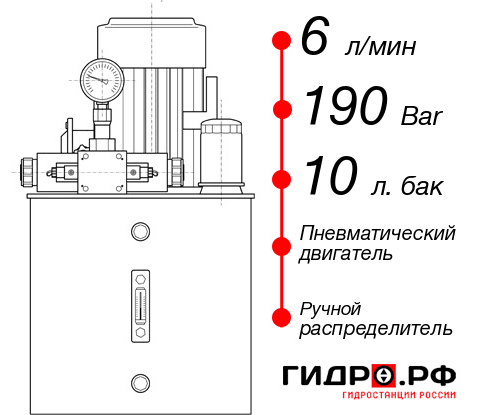 6 л/мин

190 Bar

10 л. бак

Пневматический двигатель

Ручной распределитель

ГИДРО.РФ

ГИДРОСТАНЦИИ РОССИИ