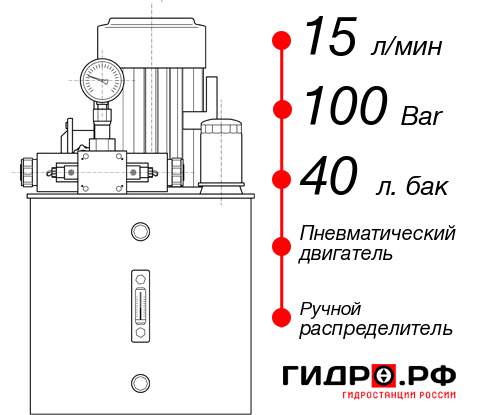 15 л/мин

100 Bar

40 л. бак

Пневматический двигатель

Ручной распределитель

ГИДРО.РФ
ГИДРОСТАНЦИИ РОССИИ