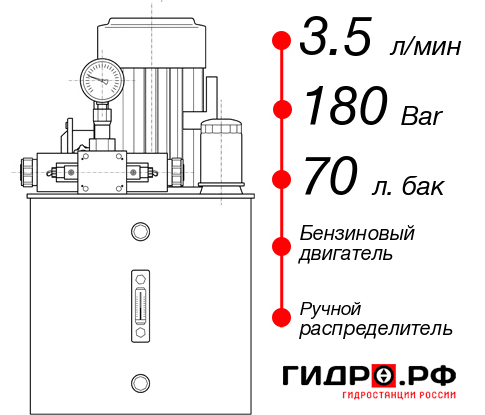 3.5 л/мин

180 Bar

70 л. бак

Бензиновый двигатель

Ручной распределитель

ГИДРО.РФ
ГИДРОСТАНЦИИ РОССИИ