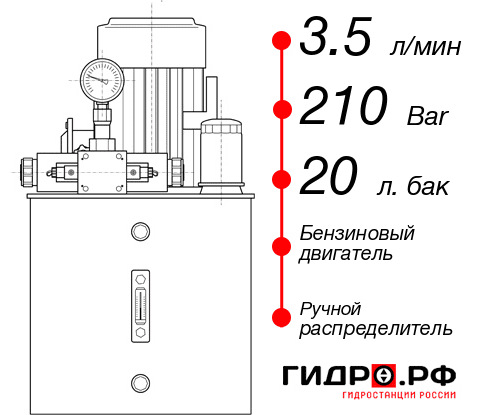 3.5 л/мин
210 Bar
20 л. бак
Бензиновый двигатель
Ручной распределитель
ГИДРО.РФ
ГИДРОСТАНЦИИ РОССИИ