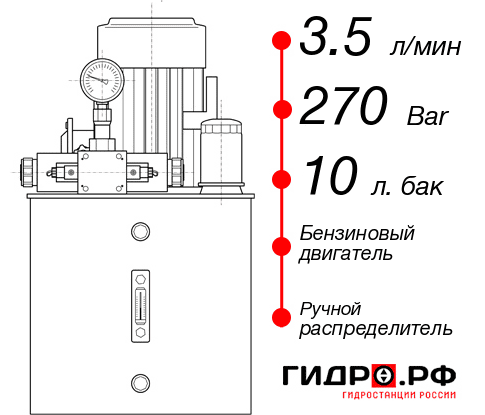 3.5 л/мин

270 Bar

10 л. бак

Бензиновый двигатель

Ручной распределитель

ГИДРО.РФ
ГИДРОСТАНЦИИ РОССИИ