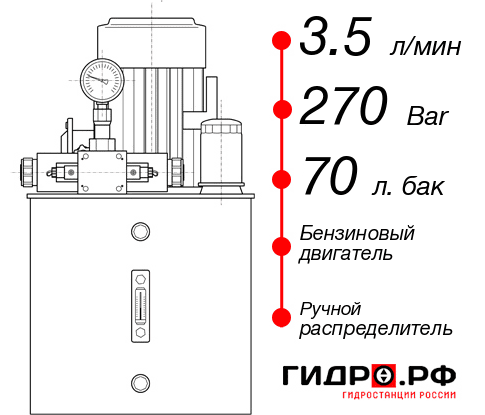 3.5 л/мин
270 Bar
70 л. бак
Бензиновый двигатель
Ручной распределитель
ГИДРО.РФ
ГИДРОСТАНЦИИ РОССИИ