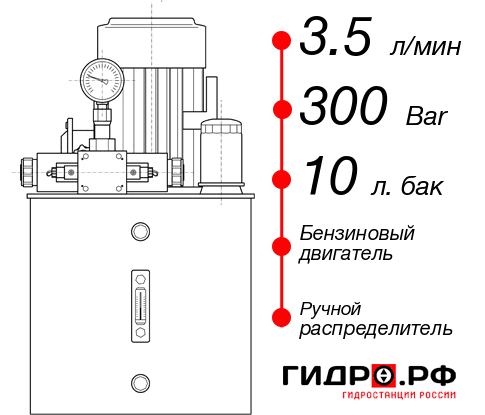 3.5 л/мин
300 Bar
10 л. бак
Бензиновый двигатель
Ручной распределитель
ГИДРО.РФ
ГИДРОСТАНЦИИ РОССИИ