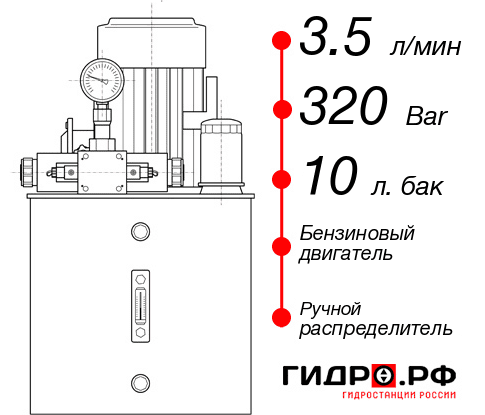 3.5 л/мин
320 Bar
10 л. бак
Бензиновый двигатель
Ручной распределитель
ГИДРО.РФ
ГИДРОСТАНЦИИ РОССИИ