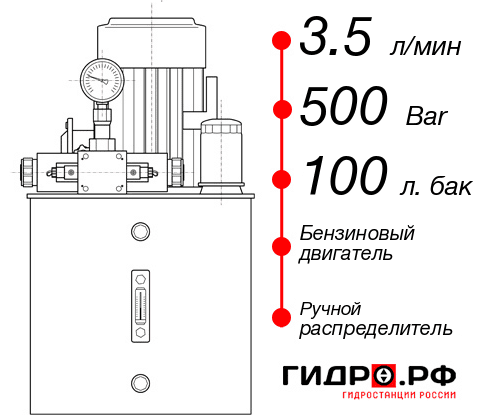 3.5 л/мин
500 Bar
100 л. бак
Бензиновый двигатель
Ручной распределитель
ГИДРО.РФ
ГИДРОСТАНЦИИ РОССИИ