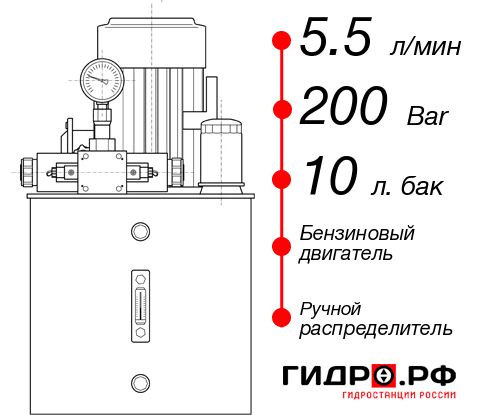 5.5 л/мин
200 Bar
10 л. бак
Бензиновый двигатель
Ручной распределитель
ГИДРО.РФ
ГИДРОСТАНЦИИ РОССИИ