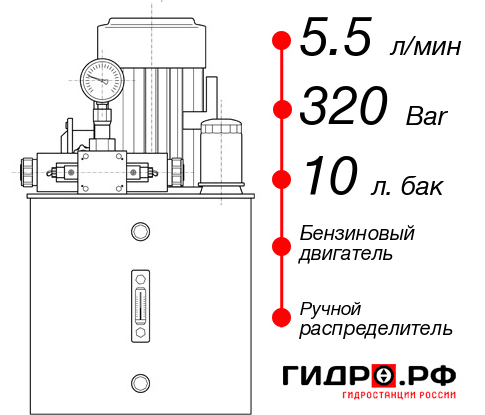 5.5 л/мин
320 Bar
10 л. бак
Бензиновый двигатель
Ручной распределитель
ГИДРО.РФ
ГИДРОСТАНЦИИ РОССИИ