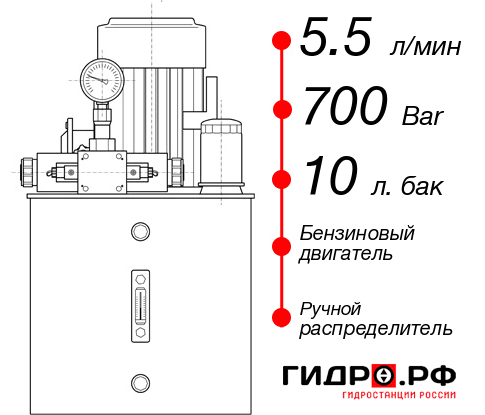 5.5 л/мин

700 Bar

10 л. бак

Бензиновый двигатель

Ручной распределитель

ГИДРО.РФ
ГИДРОСТАНЦИИ РОССИИ