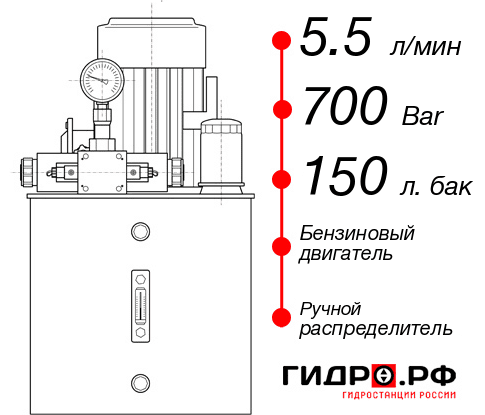 5.5 л/мин
700 Bar
150 л. бак
Бензиновый двигатель
Ручной распределитель
ГИДРО.РФ
ГИДРОСТАНЦИИ РОССИИ