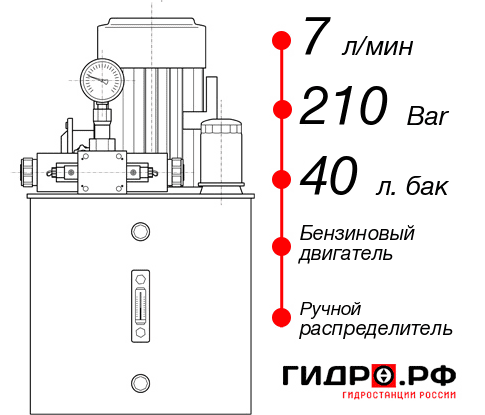 7 л/мин

210 Bar

40 л. бак

Бензиновый двигатель

Ручной распределитель

ГИДРО.РФ

ГИДРОСТАНЦИИ РОССИИ