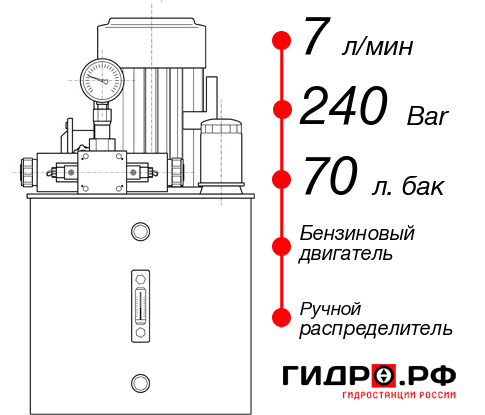 7 л/мин

240 Bar

70 л. бак

Бензиновый двигатель

Ручной распределитель

ГИДРО.РФ
ГИДРОСТАНЦИИ РОССИИ