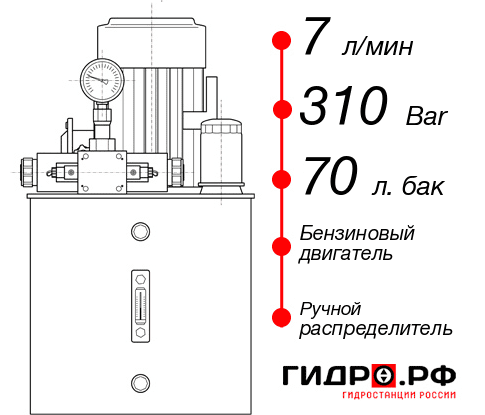 7 л/мин

310 Bar

70 л. бак

Бензиновый двигатель

Ручной распределитель

ГИДРО.РФ
ГИДРОСТАНЦИИ РОССИИ