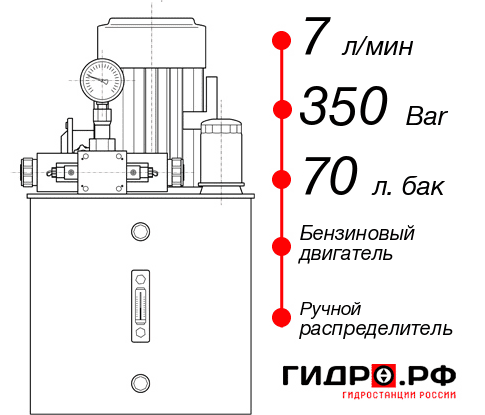 7 л/мин

350 Bar

70 л. бак

Бензиновый двигатель

Ручной распределитель

ГИДРО.РФ
ГИДРОСТАНЦИИ РОССИИ