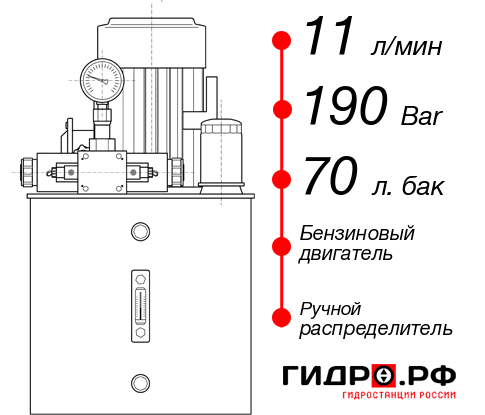 11 л/мин

190 Bar

70 л. бак

Бензиновый двигатель

Ручной распределитель

ГИДРО.РФ

ГИДРОСТАНЦИИ РОССИИ