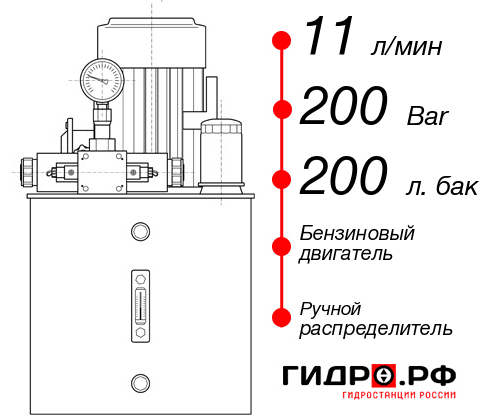 11 л/мин

200 Bar

200 л. бак

Бензиновый двигатель

Ручной распределитель

ГИДРО.РФ

ГИДРОСТАНЦИИ РОССИИ