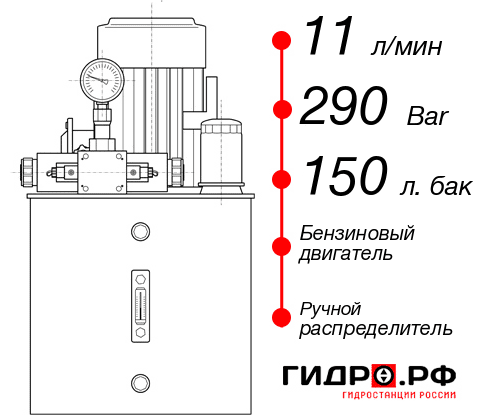 11 л/мин

290 Bar

150 л. бак

Бензиновый двигатель

Ручной распределитель

ГИДРО.РФ
ГИДРОСТАНЦИИ РОССИИ