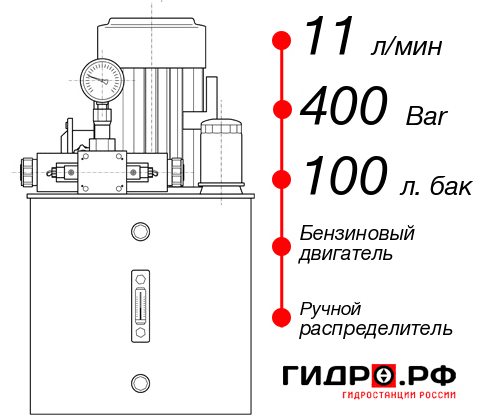 11 л/мин

400 Bar

100 л. бак

Бензиновый двигатель

Ручной распределитель

ГИДРО.РФ
ГИДРОСТАНЦИИ РОССИИ