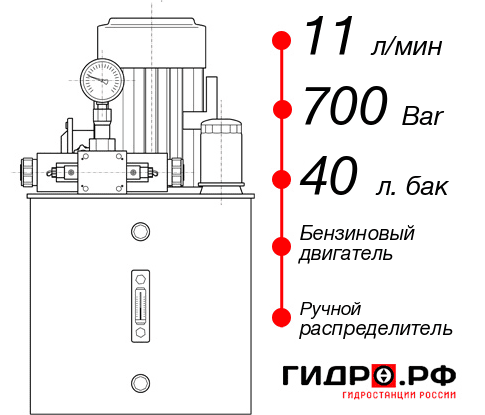 11 л/мин
700 Bar
40 л. бак
Бензиновый двигатель
Ручной распределитель
ГИДРО.РФ
ГИДРОСТАНЦИИ РОССИИ