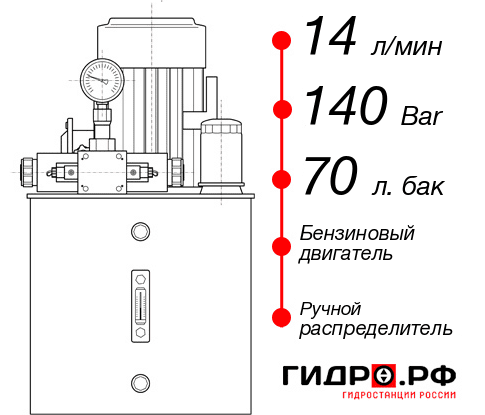 14 л/мин

140 Bar

70 л. бак

Бензиновый двигатель

Ручной распределитель

ГИДРО.РФ

ГИДРОСТАНЦИИ РОССИИ