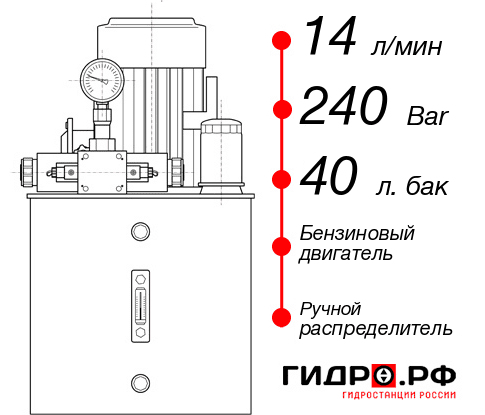 14 л/мин

240 Bar

40 л. бак

Бензиновый двигатель

Ручной распределитель

ГИДРО.РФ
ГИДРОСТАНЦИИ РОССИИ