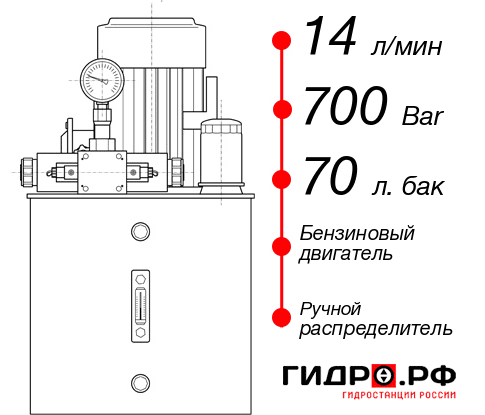 14 л/мин

700 Bar

70 л. бак

Бензиновый двигатель

Ручной распределитель

ГИДРО.РФ
ГИДРОСТАНЦИИ РОССИИ