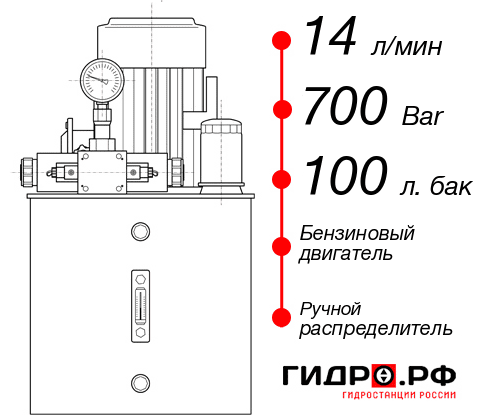 14 л/мин

700 Bar

100 л. бак

Бензиновый двигатель

Ручной распределитель

ГИДРО.РФ
ГИДРОСТАНЦИИ РОССИИ