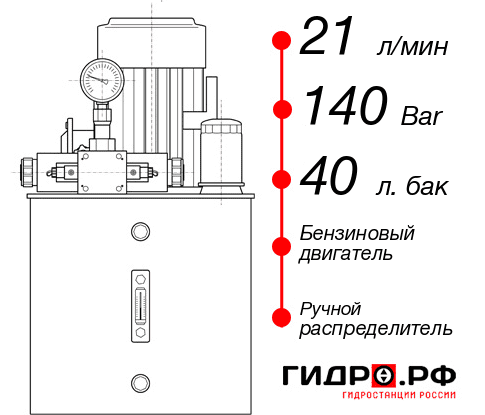 21 л/мин
140 Bar
40 л. бак
Бензиновый двигатель
Ручной распределитель
ГИДРО.РФ
ГИДРОСТАНЦИИ РОССИИ