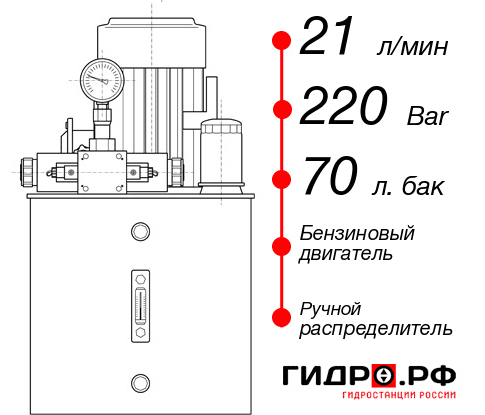 21 л/мин
220 Bar
70 л. бак
Бензиновый двигатель
Ручной распределитель
ГИДРО.РФ
ГИДРОСТАНЦИИ РОССИИ