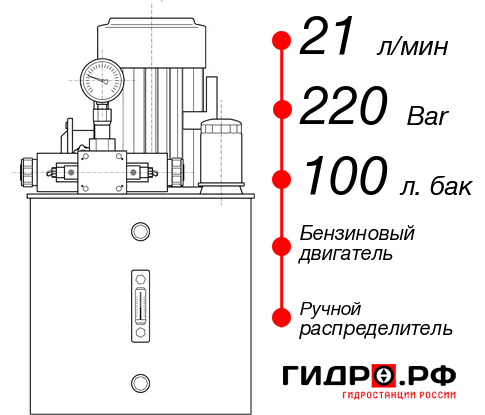 21 л/мин
220 Bar
100 л. бак
Бензиновый двигатель
Ручной распределитель
ГИДРО.РФ
ГИДРОСТАНЦИИ РОССИИ