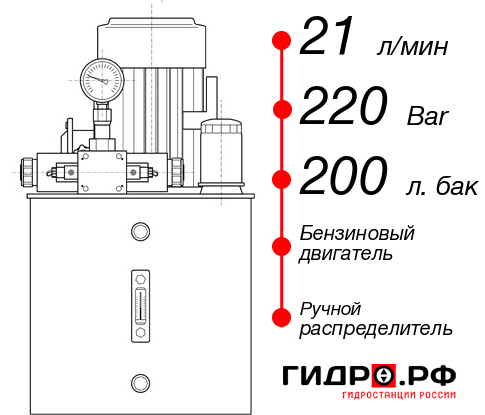 21 л/мин
220 Bar
200 л. бак
Бензиновый двигатель
Ручной распределитель
ГИДРО.РФ
ГИДРОСТАНЦИИ РОССИИ