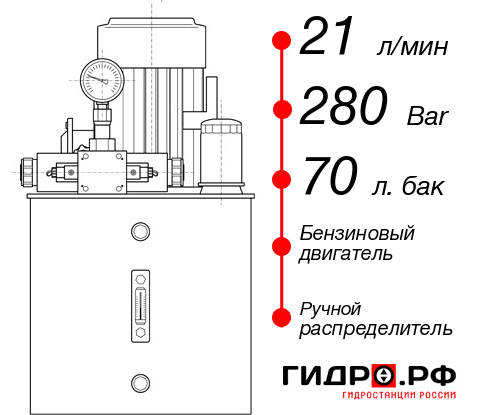 21 л/мин
280 Bar
70 л. бак
Бензиновый двигатель
Ручной распределитель
ГИДРО.РФ
ГИДРОСТАНЦИИ РОССИИ