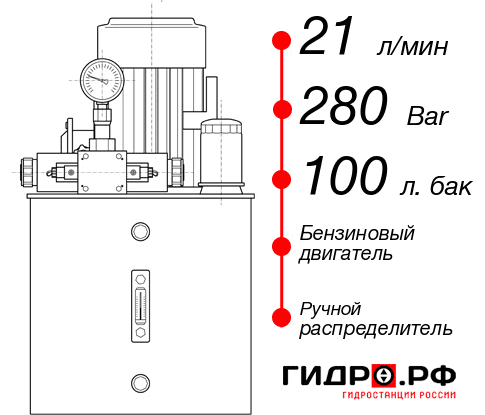 21 л/мин
280 Bar
100 л. бак
Бензиновый двигатель
Ручной распределитель
ГИДРО.РФ
ГИДРОСТАНЦИИ РОССИИ