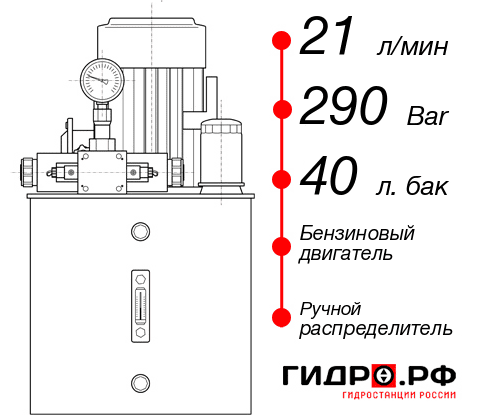 21 л/мин

290 Bar

40 л. бак

Бензиновый двигатель

Ручной распределитель

ГИДРО.РФ
ГИДРОСТАНЦИИ РОССИИ