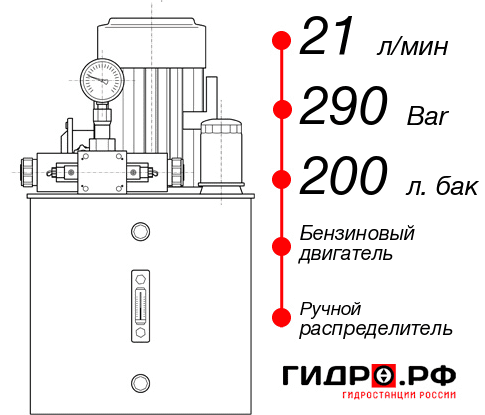 21 л/мин
290 Bar
200 л. бак
Бензиновый двигатель
Ручной распределитель
ГИДРО.РФ
ГИДРОСТАНЦИИ РОССИИ