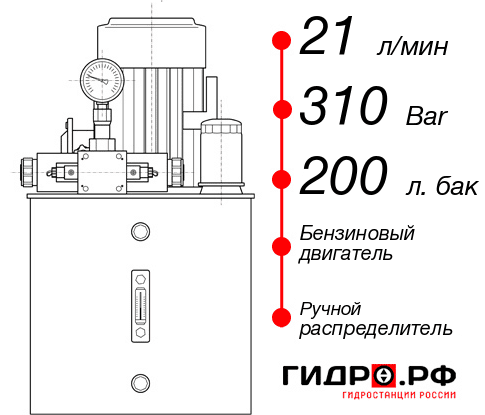 21 л/мин

310 Bar

200 л. бак

Бензиновый двигатель

Ручной распределитель

ГИДРО.РФ
ГИДРОСТАНЦИИ РОССИИ