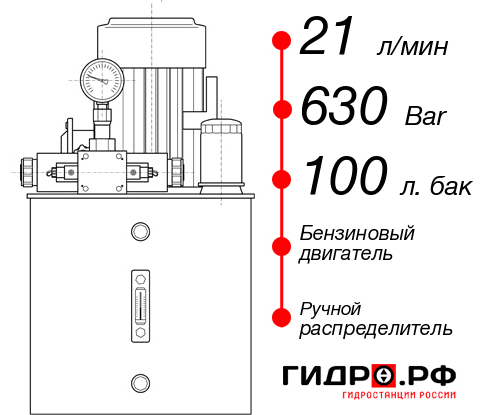 21 л/мин
630 Bar
100 л. бак
Бензиновый двигатель
Ручной распределитель
ГИДРО.РФ
ГИДРОСТАНЦИИ РОССИИ