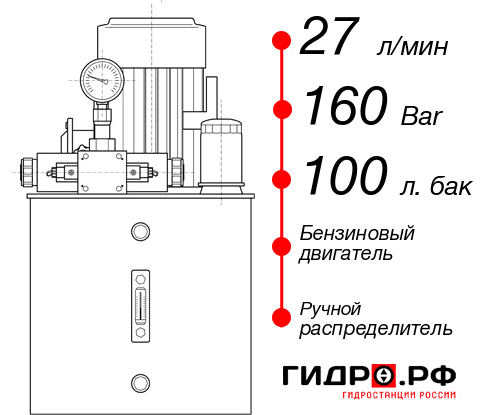 27 л/мин

160 Bar

100 л. бак

Бензиновый двигатель

Ручной распределитель

ГИДРО.РФ

ГИДРОСТАНЦИИ РОССИИ