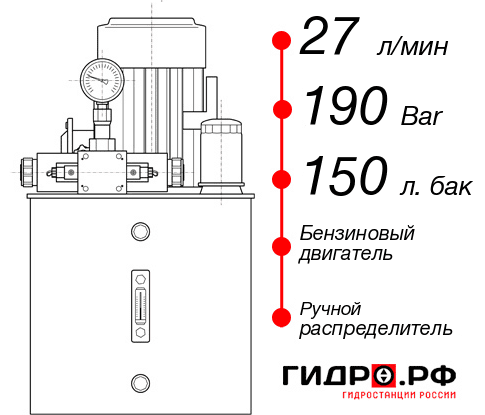 27 л/мин
190 Bar
150 л. бак
Бензиновый двигатель
Ручной распределитель
ГИДРО.РФ
ГИДРОСТАНЦИИ РОССИИ