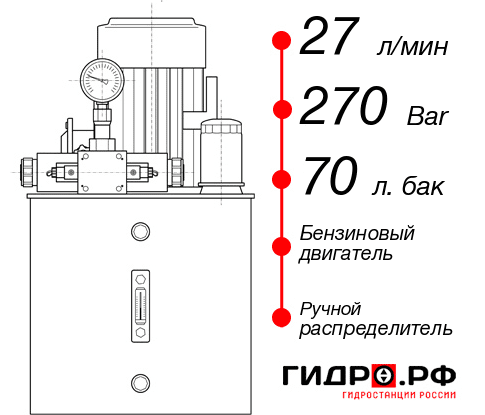 27 л/мин

270 Bar

70 л. бак

Бензиновый двигатель

Ручной распределитель

ГИДРО.РФ
ГИДРОСТАНЦИИ РОССИИ