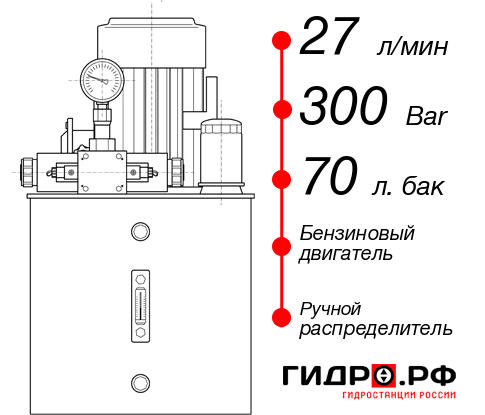 27 л/мин
300 Bar
70 л. бак
Бензиновый двигатель
Ручной распределитель
ГИДРО.РФ
ГИДРОСТАНЦИИ РОССИИ