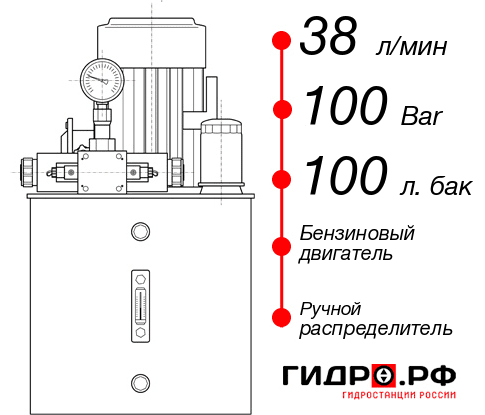 38 л/мин

100 Bar

100 л. бак

Бензиновый двигатель

Ручной распределитель

ГИДРО.РФ

ГИДРОСТАНЦИИ РОССИИ