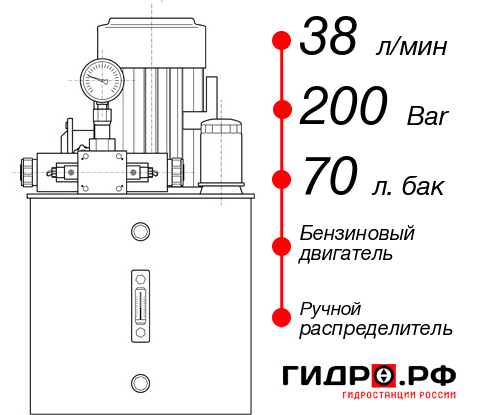 38 л/мин
200 Bar
70 л. бак
Бензиновый двигатель
Ручной распределитель
ГИДРО.РФ
ГИДРОСТАНЦИИ РОССИИ