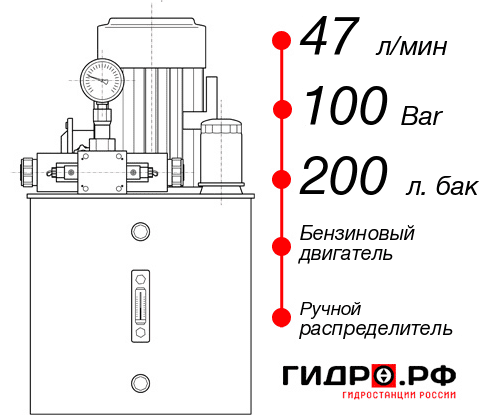 47 л/мин

100 Bar

200 л. бак

Бензиновый двигатель

Ручной распределитель

ГИДРО.РФ
ГИДРОСТАНЦИИ РОССИИ