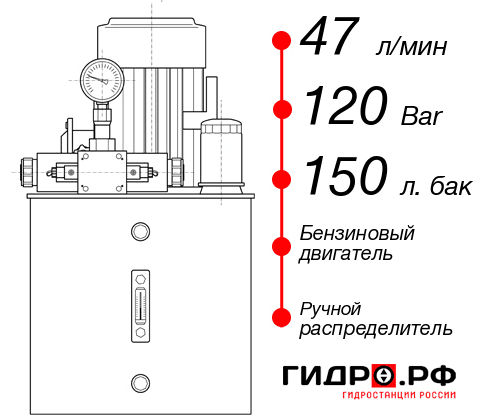 47 л/мин
120 Bar
150 л. бак
Бензиновый двигатель
Ручной распределитель
ГИДРО.РФ
ГИДРОСТАНЦИИ РОССИИ