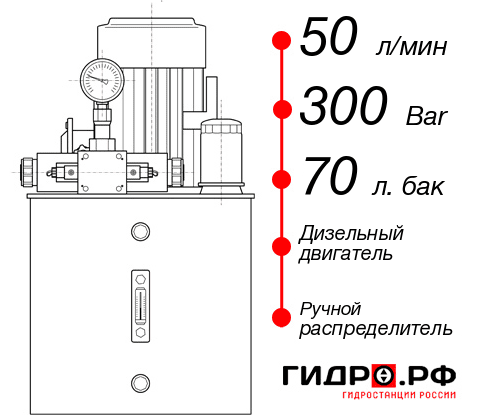 50 л/мин
300 Bar
70 л. бак
Дизельный двигатель
Ручной распределитель
ГИДРО.РФ
ГИДРОСТАНЦИИ РОССИИ