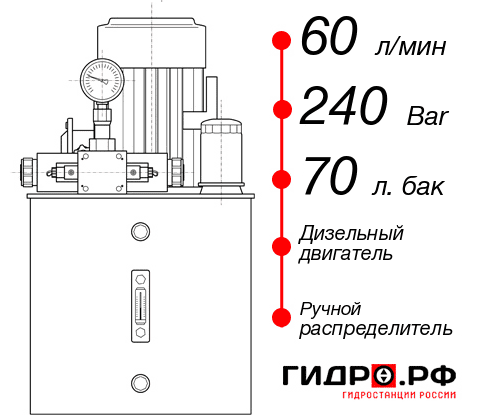 60 л/мин
240 Bar
70 л. бак
Дизельный двигатель
Ручной распределитель
ГИДРО.РФ
ГИДРОСТАНЦИИ РОССИИ