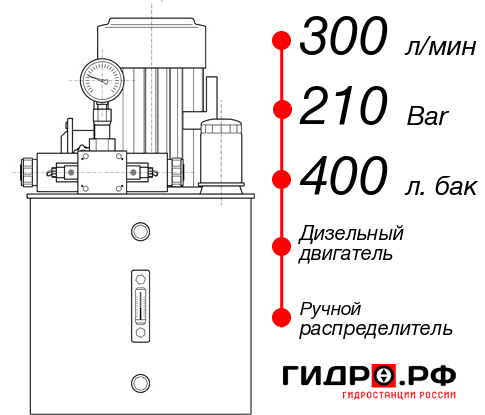 300 л/мин
210 Bar
400 л. бак
Дизельный двигатель
Ручной распределитель
ГИДРО.РФ
ГИДРОСТАНЦИИ РОССИИ